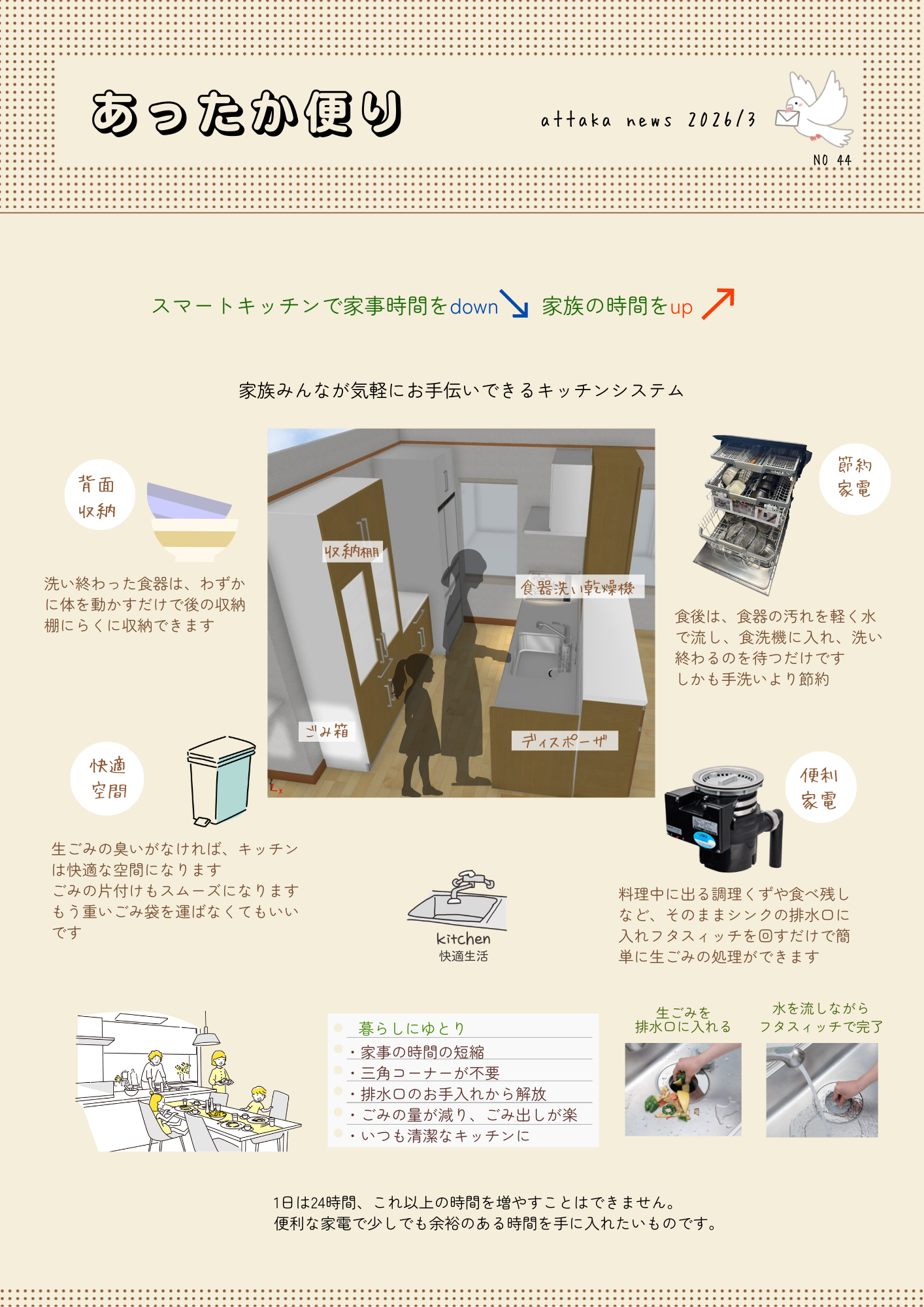 あったか便り

attaka news 2026/3

NO 44

スマートキッチンで家事時間をdown 家族の時間をup

家族みんなが気軽にお手伝いできるキッチンシステム

背面
収納

洗い終わった食器は、わずかに体を動かすだけで後の収納棚にらくに収納できます

収納棚

食器洗い乾燥機

ごみ箱

ディスポーザ

節約
家電

食後は、食器の汚れを軽く水で流し、食洗機に入れ、洗い終わるのを待つだけです
しかも手洗いより節約

快適
空間

生ごみの臭いがなければ、キッチンは快適な空間になります
ごみの片付けもスムーズになります
もう重いごみ袋を運ばなくてもいいです

kitchen
快適生活

便利
家電

料理中に出る調理くずや食べ残しなど、そのままシンクの排水口に入れフタスイッチを回すだけで簡単に生ごみの処理ができます

暮らしにゆとり
・家事の時間の短縮
・三角コーナーが不要
・排水口のお手入れから解放
・ごみの量が減り、ごみ出しが楽
・いつも清潔なキッチンに

生ごみを
排水口に入れる

水を流しながら
フタスイッチで完了

1日は24時間、これ以上の時間を増やすことはできません。
便利な家電で少しでも余裕のある時間を手に入れたいものです。